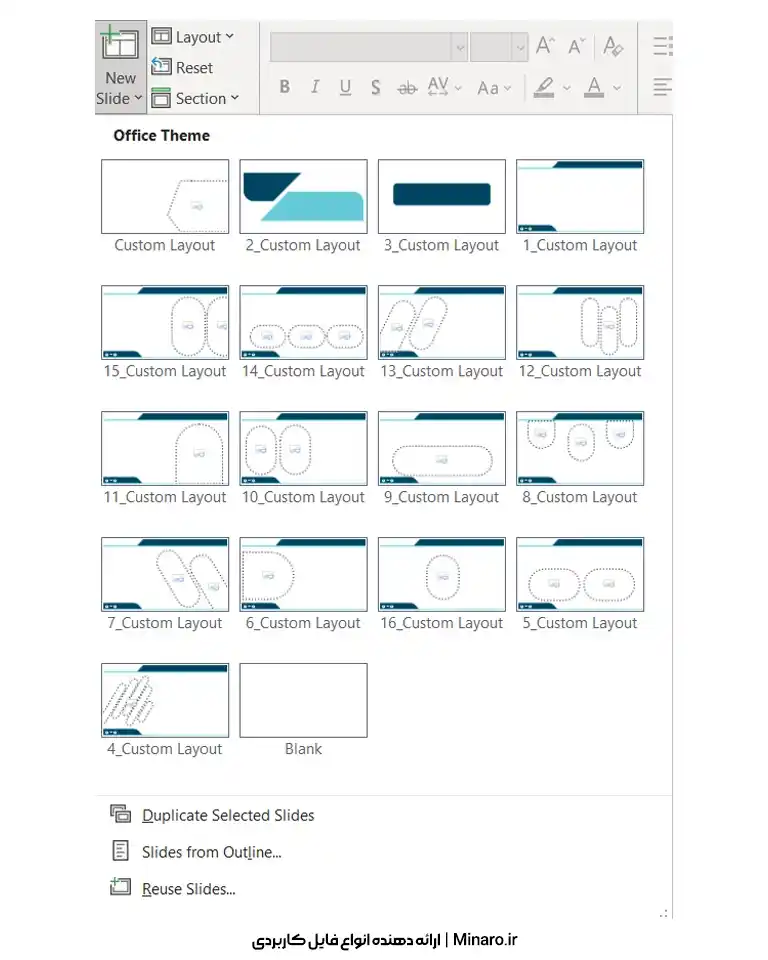 New Slide
Layout
Reset
Section
B I U S ab AV Aa A A

Office Theme

Custom Layout
2_Custom Layout
3_Custom Layout
1_Custom Layout
15_Custom Layout
14_Custom Layout
13_Custom Layout
12_Custom Layout
11_Custom Layout
10_Custom Layout
9_Custom Layout
8_Custom Layout
7_Custom Layout
6_Custom Layout
16_Custom Layout
5_Custom Layout
4_Custom Layout
Blank

Duplicate Selected Slides
Slides from Outline...
Reuse Slides...

Minaro.ir | ارائه دهنده انواع فایل کاربردی